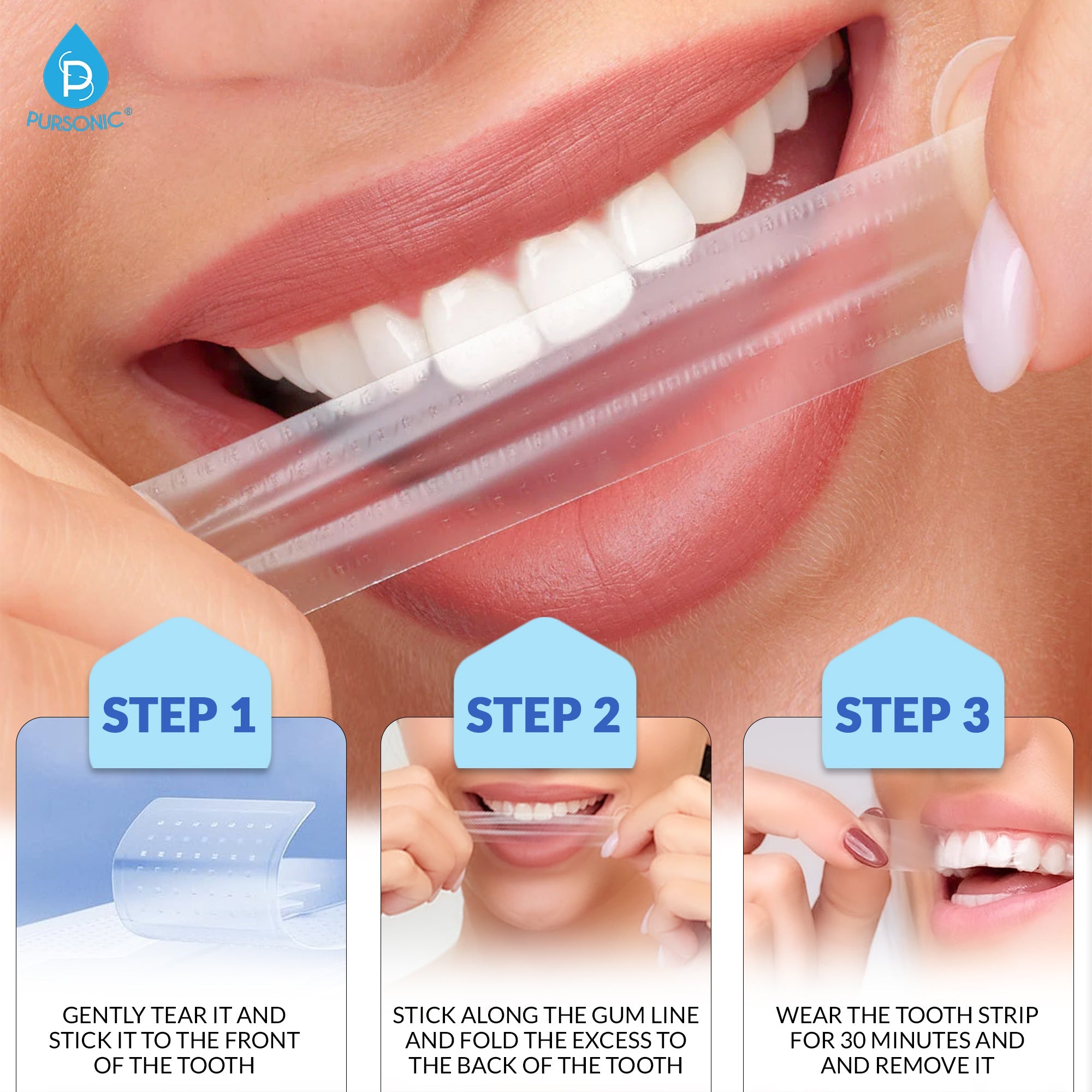 PURSONIC®

STEP 1

GENTLY TEAR IT AND STICK IT TO THE FRONT OF THE TOOTH

STEP 2

STICK ALONG THE GUM LINE AND FOLD THE EXCESS TO THE BACK OF THE TOOTH

STEP 3

WEAR THE TOOTH STRIP FOR 30 MINUTES AND AND REMOVE IT